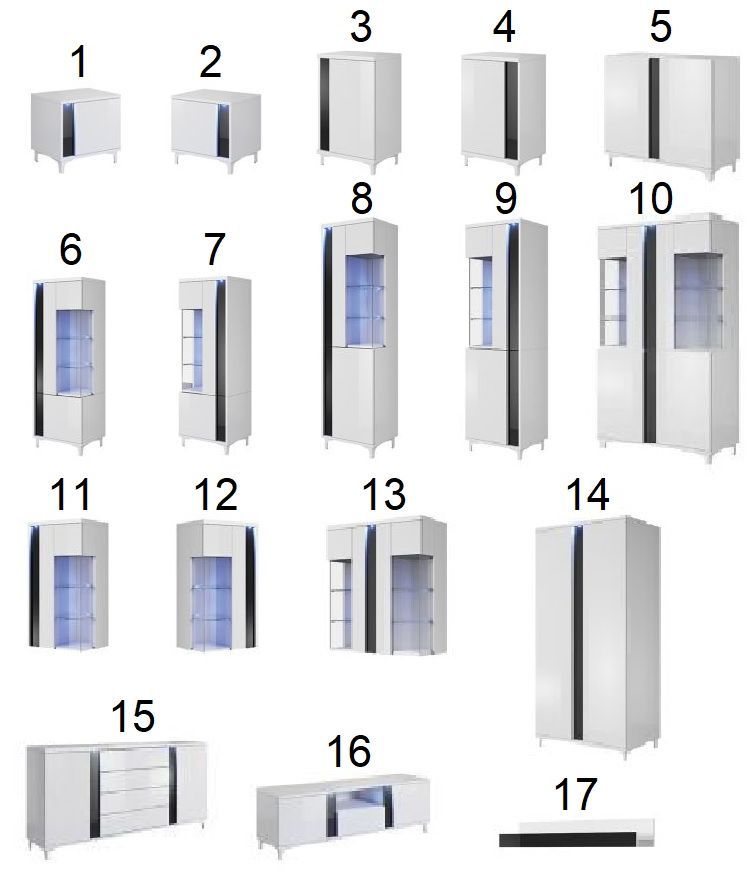 1 2 3 4 5

6 7 8 9 10

11 12 13 14

15 16 17